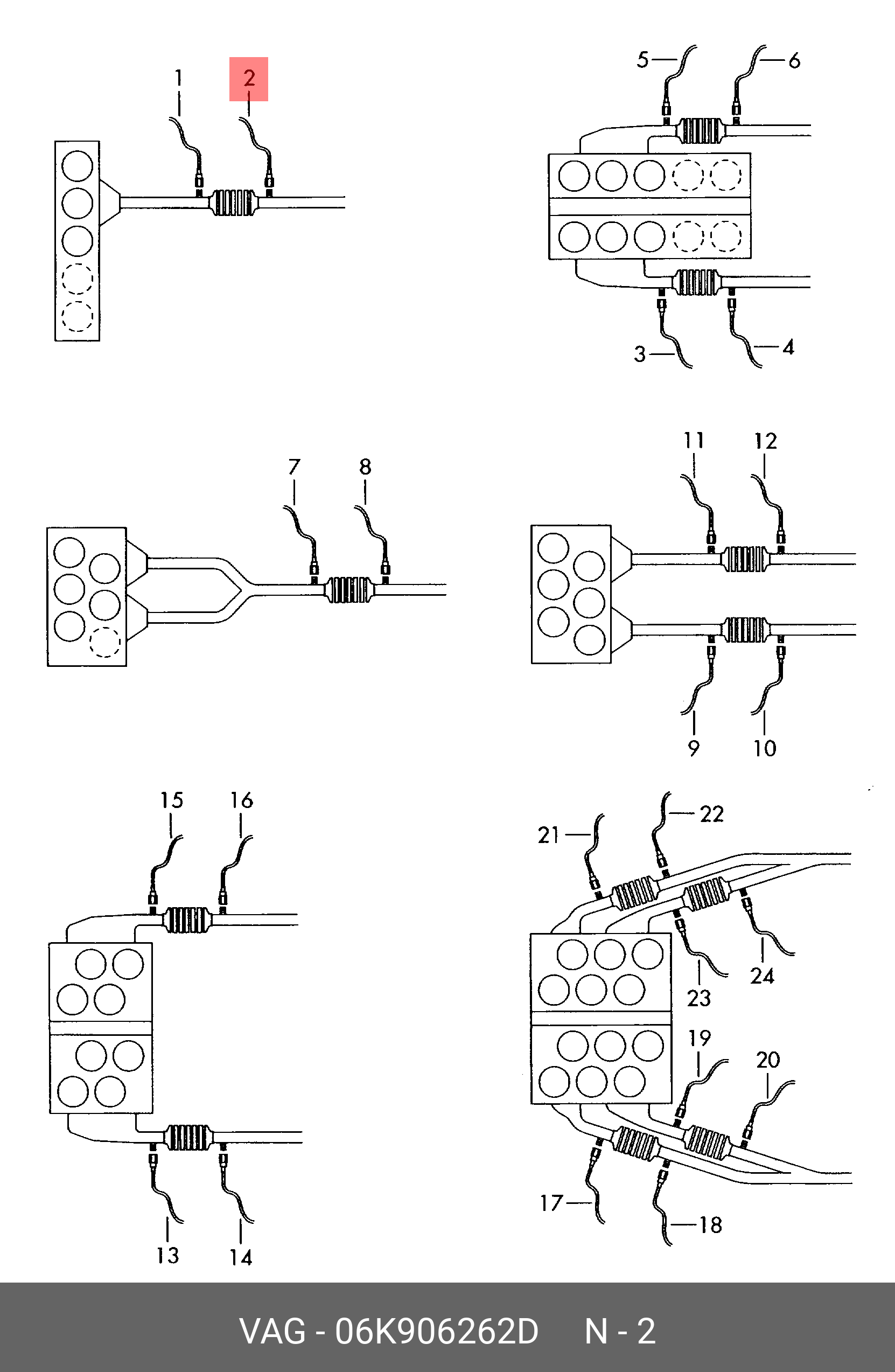 1
2
5
6
3
4
7
8
11
12
9
10
15
16
13
14
21
22
23
24
19
20
17
18

VAG - 06K906262D N - 2