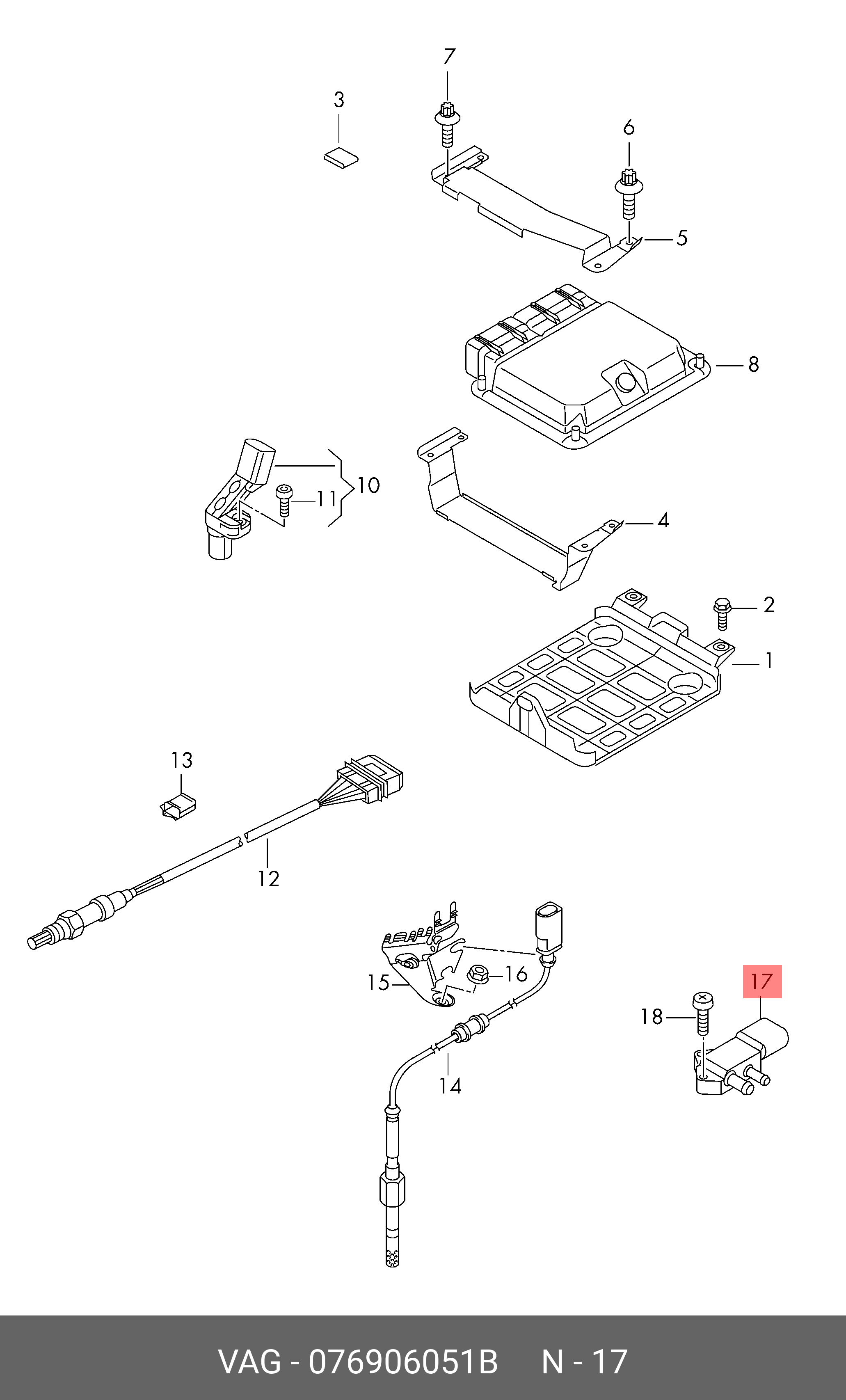 7
3
6
5
8
10
11
4
2
1
13
12
15
16
17
18
14
VAG - 076906051B N - 17