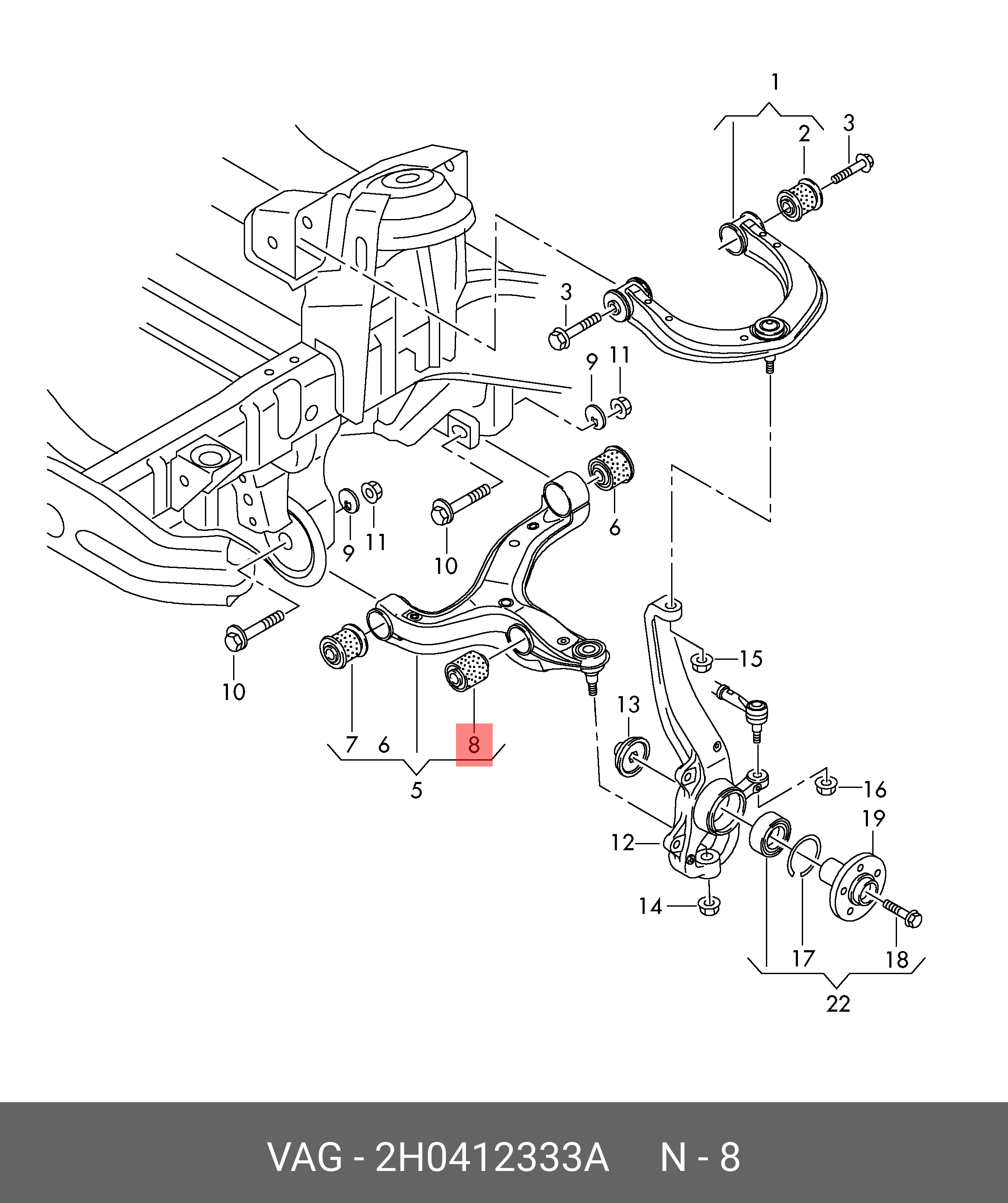 1
2
3
3
9
11
6
9
11
10
10
7
6
8
5
15
13
16
19
12
14
17
18
22

VAG - 2H0412333A N - 8