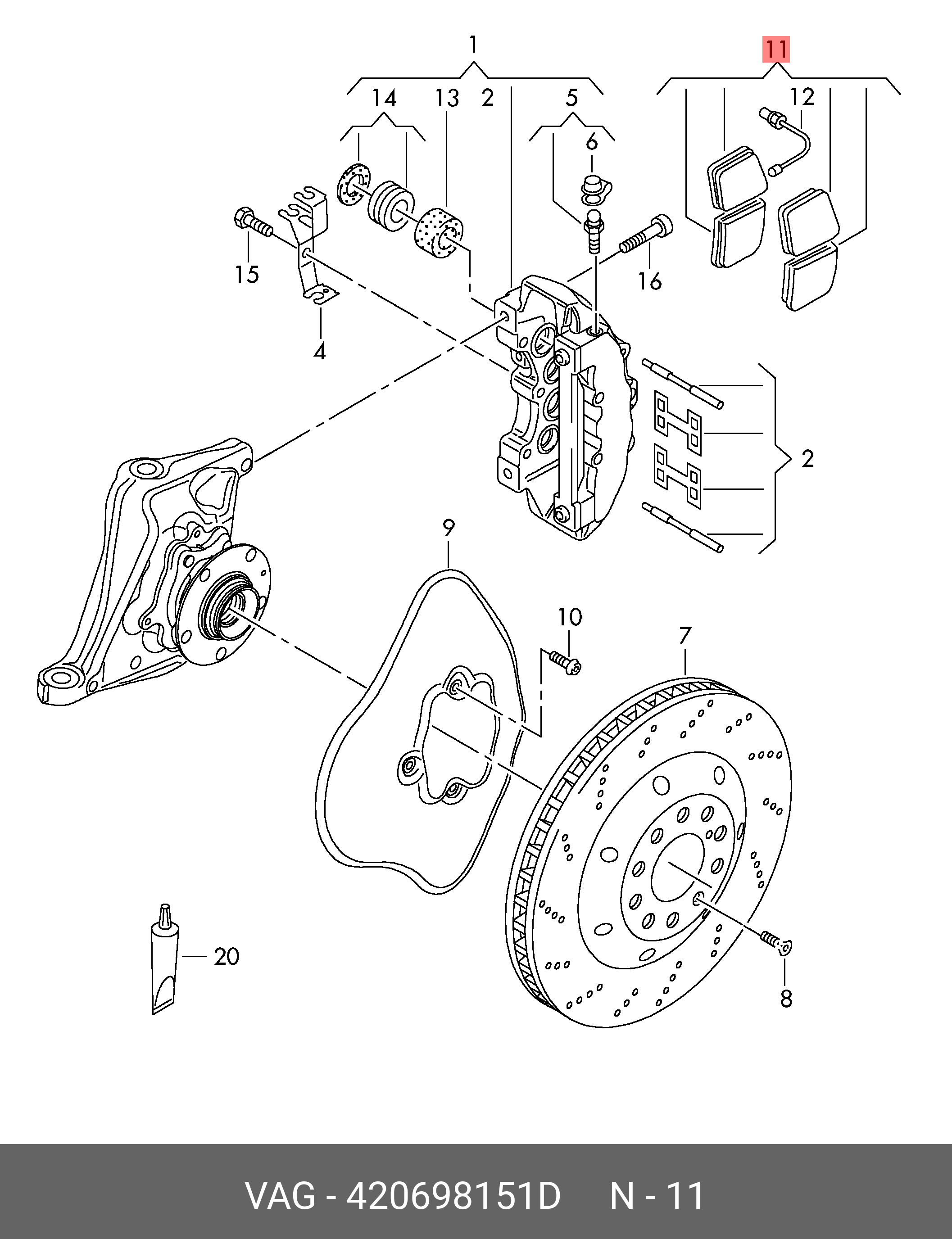 1
11
14
13
2
5
12
6
15
16
4
2
9
10
7
20
8

VAG - 420698151D N - 11