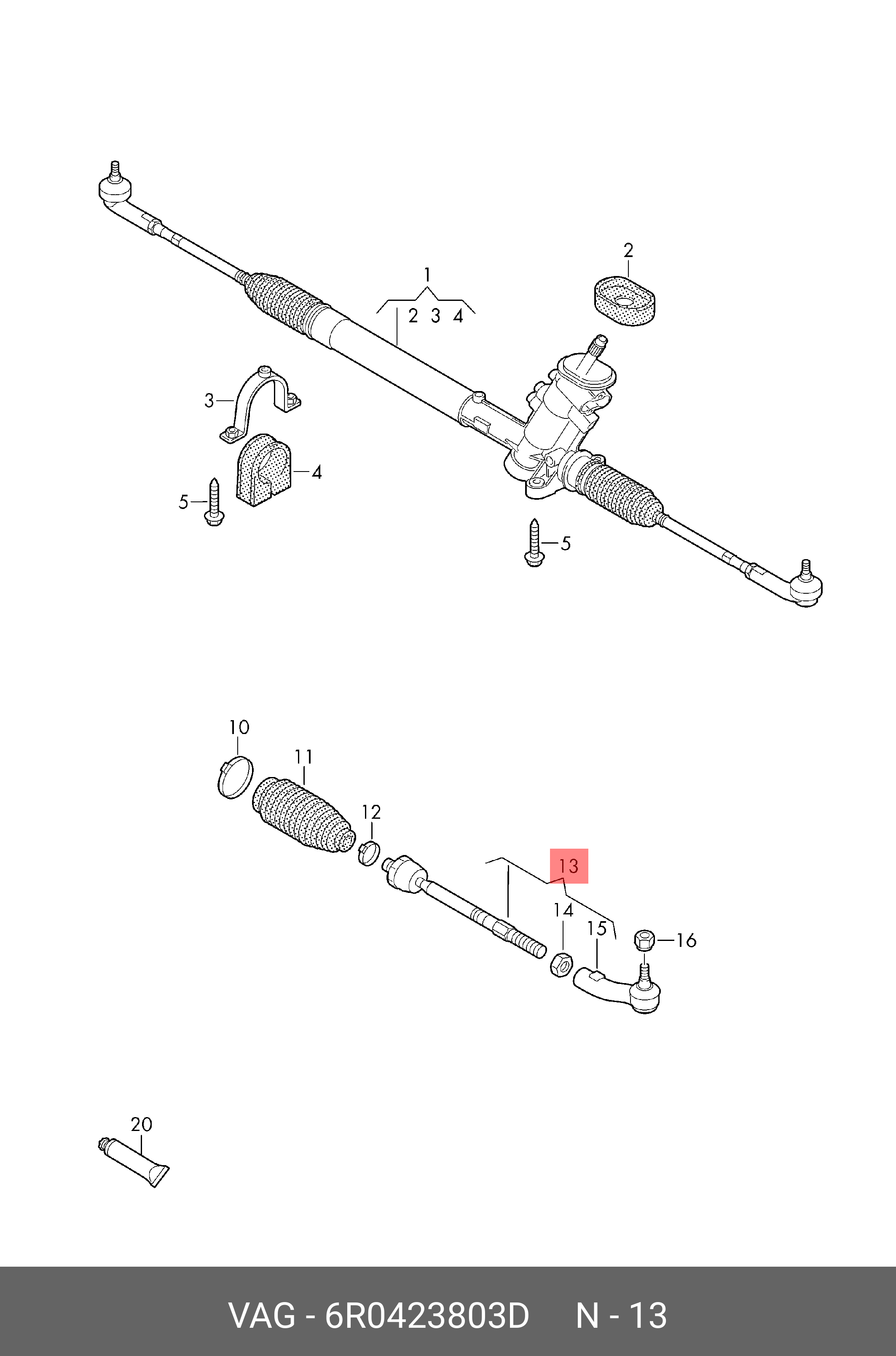 1
2 3 4
2
3
4
5
5
10
11
12
13
14
15
16
20

VAG - 6R0423803D N - 13