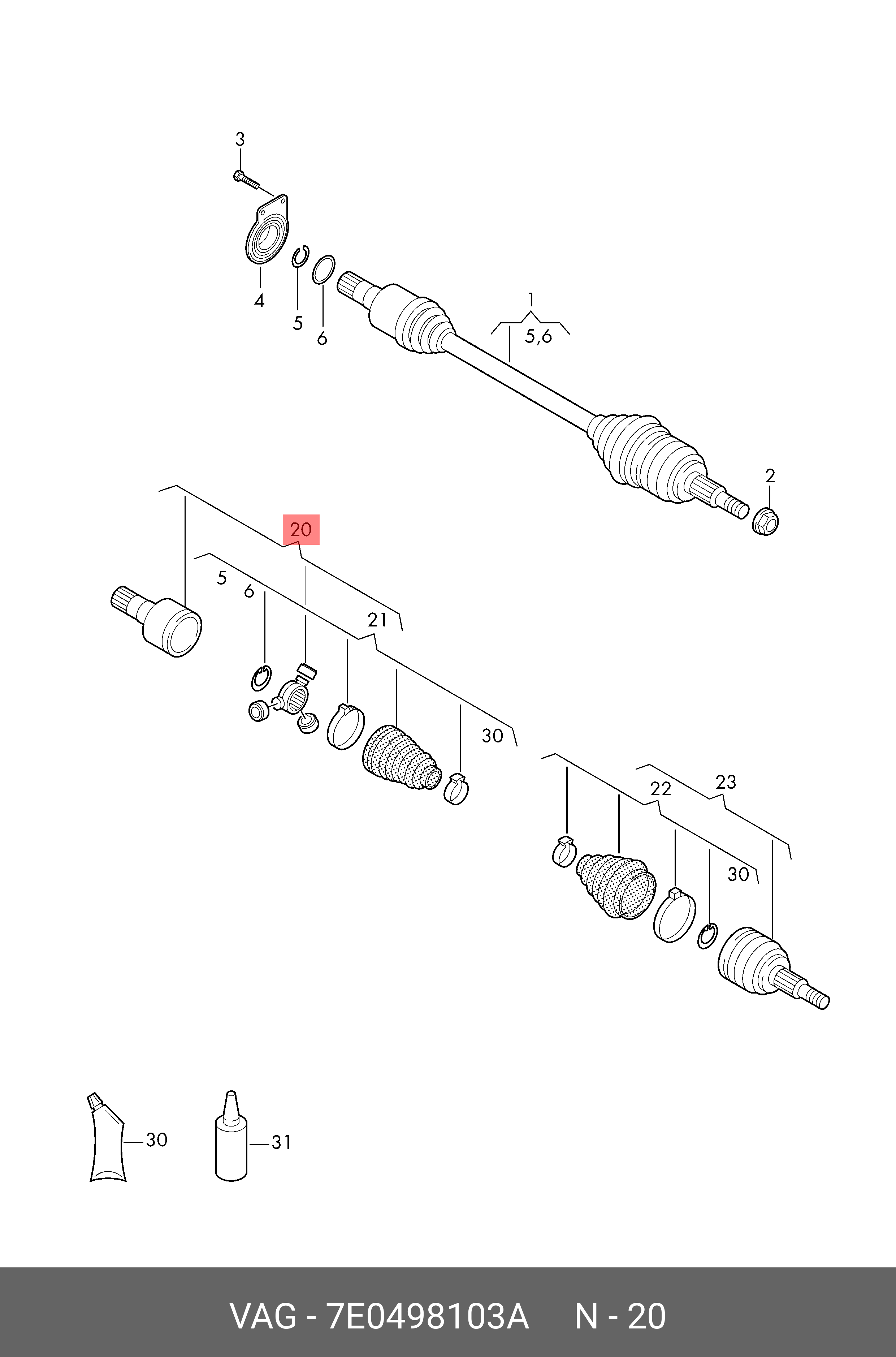 3

4

5

6

1

5,6

2

20

5

6

21

30

22

23

30

30

31

VAG - 7E0498103A N - 20