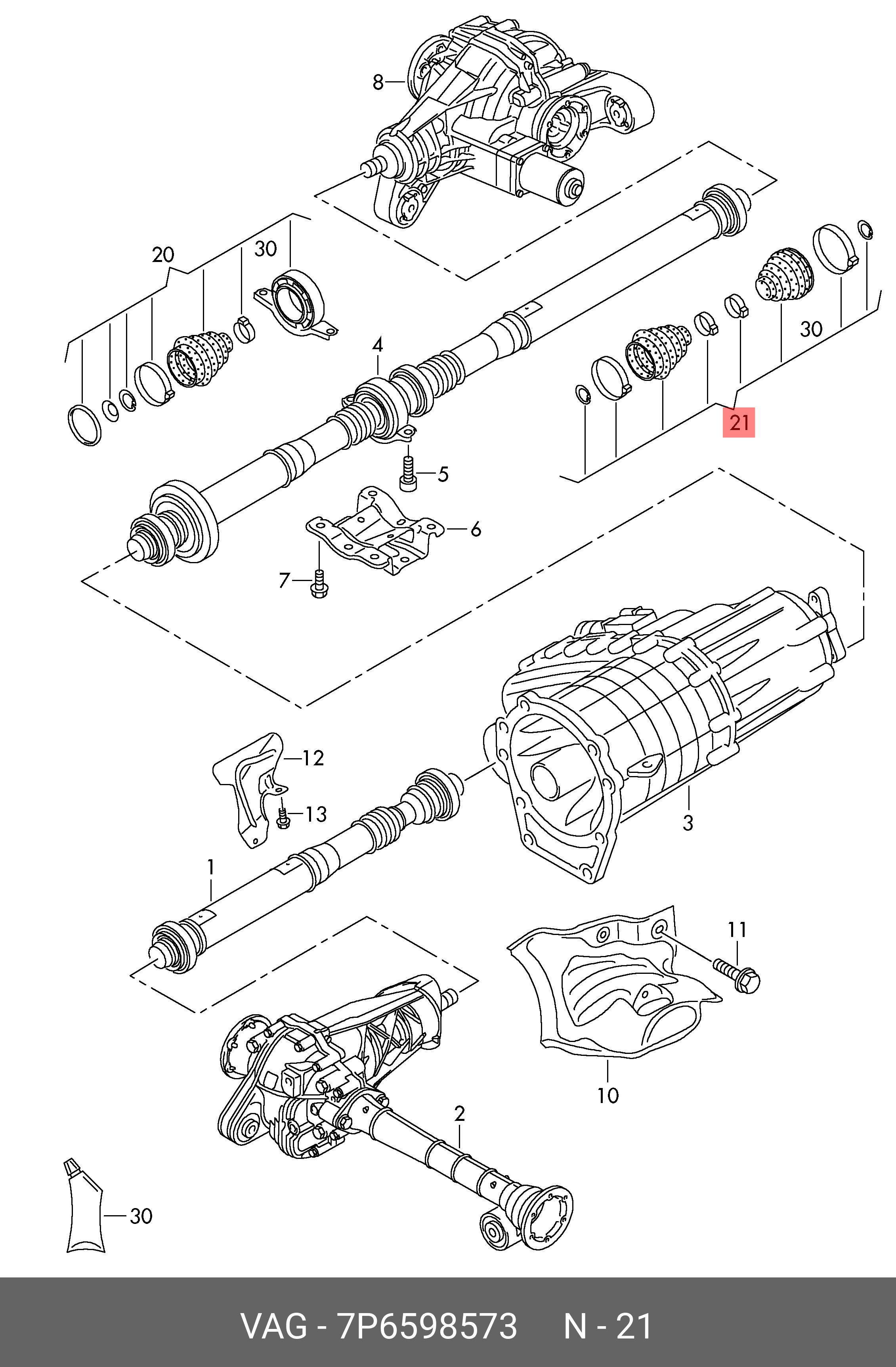 8
20
30
4
30
21
5
6
7
12
13
3
1
11
10
2
30

VAG - 7P6598573 N - 21