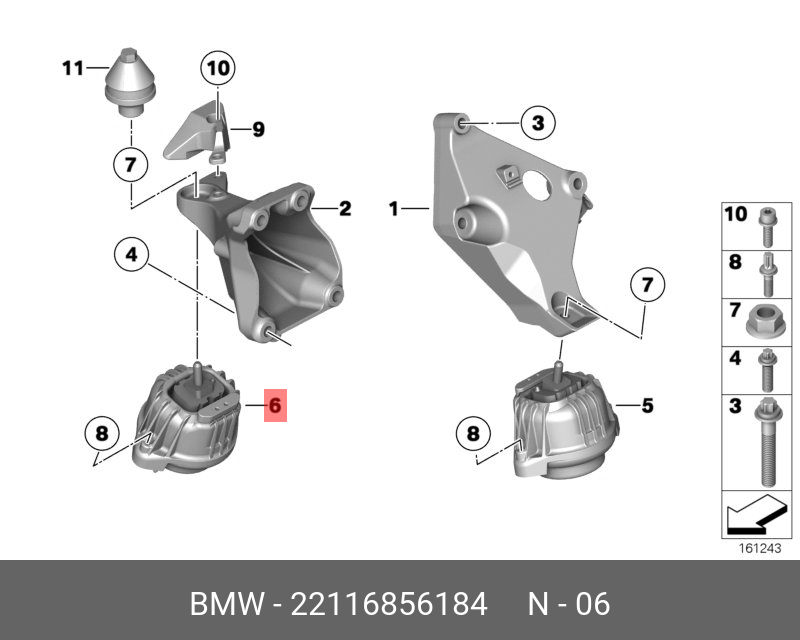 11
10
9
7
2
4
6
8
3
1
7
5
8
10
8
7
4
3
161243
BMW - 22116856184 N - 06