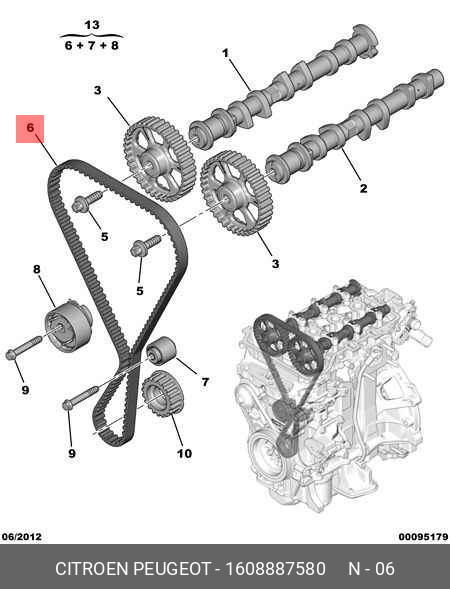 13
6 + 7 + 8

1

3

6

2

5

3

5

8

7

9

9

10

06/2012

00095179

CITROEN PEUGEOT - 1608887580 N - 06