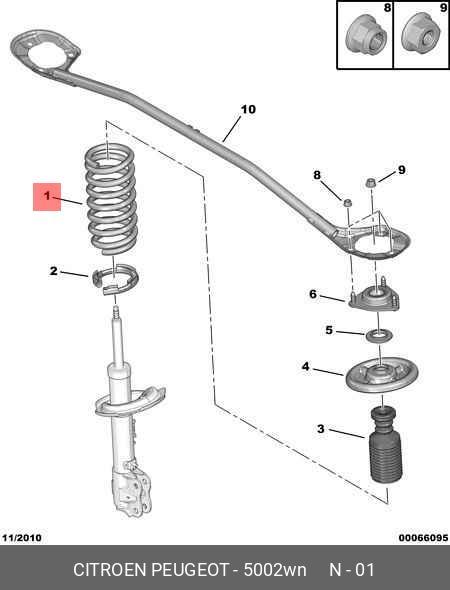 8
9
10
8
9
1
2
6
5
4
3
11/2010
00066095
CITROEN PEUGEOT - 5002wn N - 01