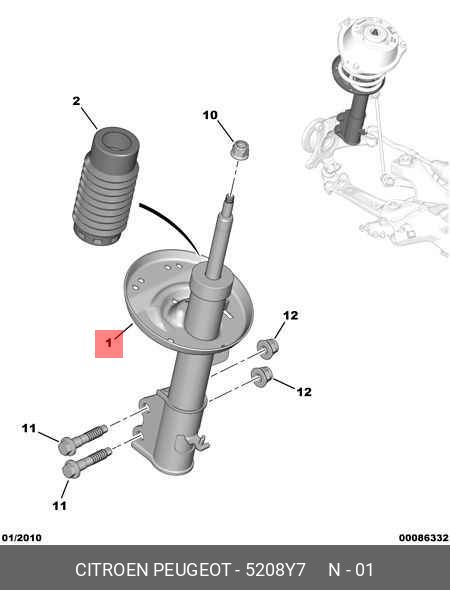 2

10

1

12

12

11

11

01/2010

00086332

CITROEN PEUGEOT - 5208Y7 N - 01