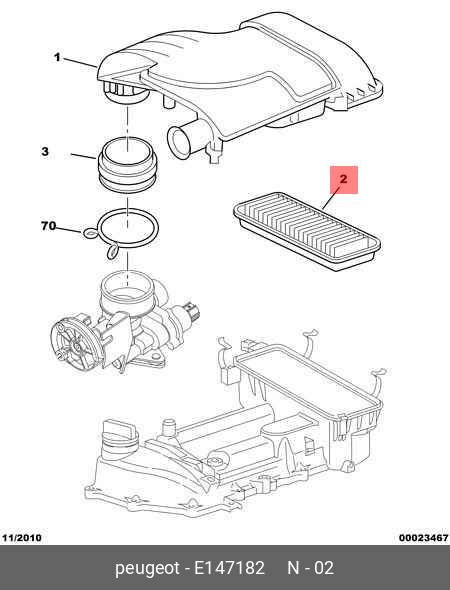 1

3

2

70

11/2010

00023467

peugeot - E147182 N - 02