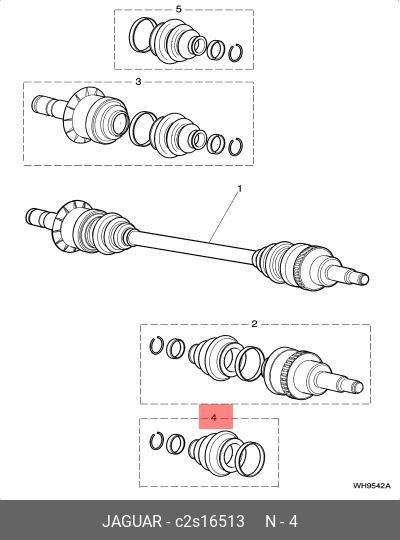 5

3

1

2

4

WH9542A

JAGUAR - c2s16513 N - 4