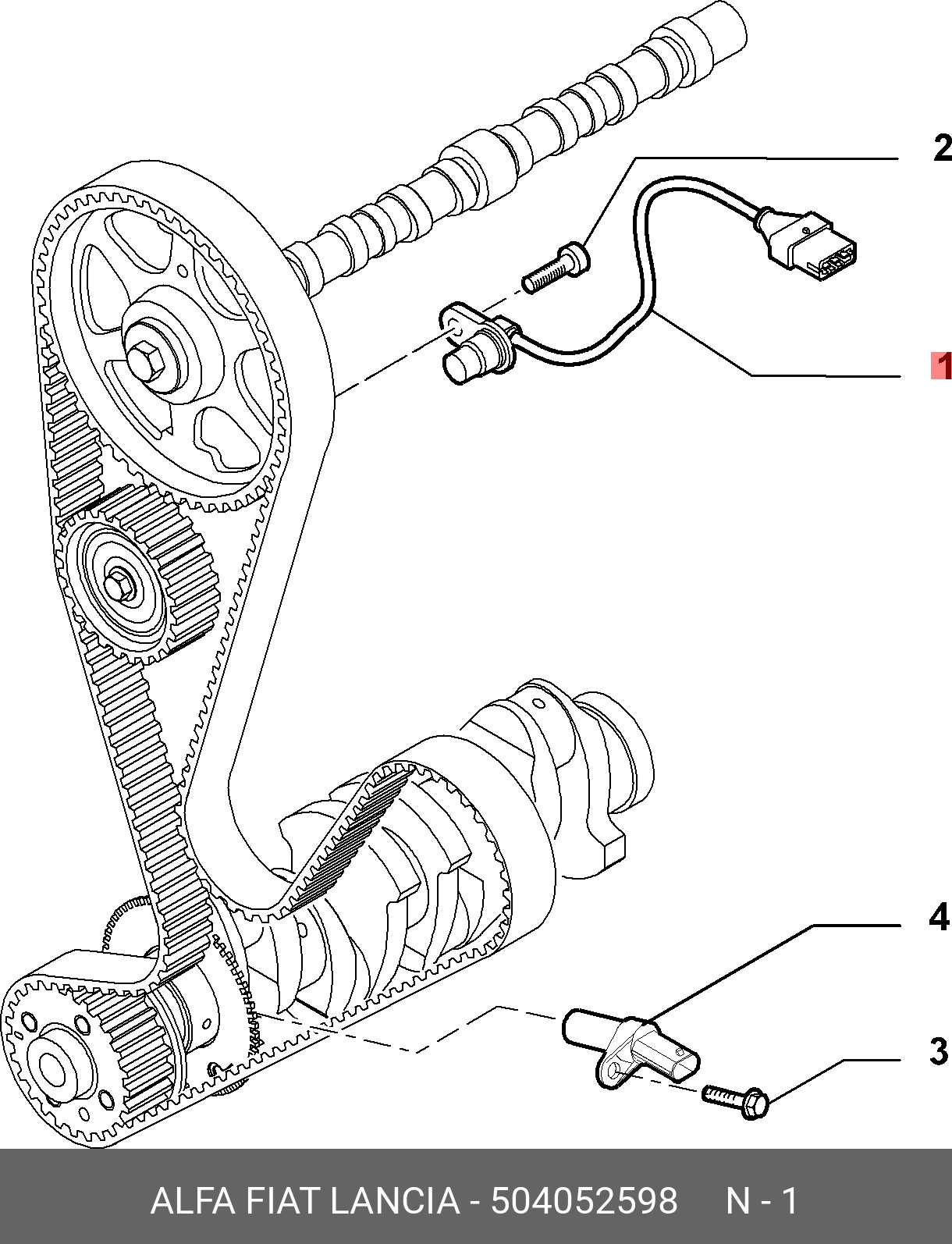 2

1

4

3

ALFA FIAT LANCIA - 504052598 N - 1