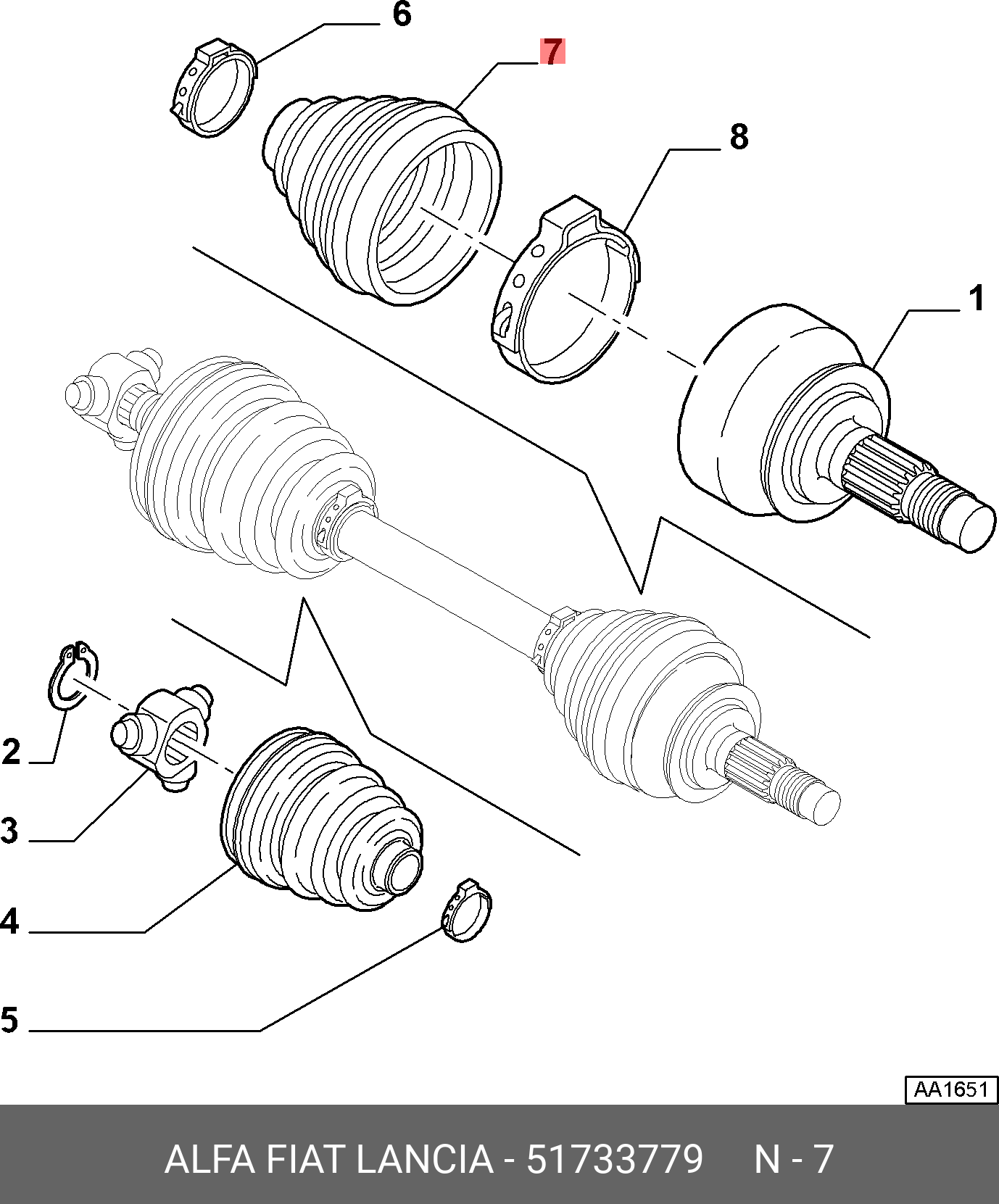 6
7
8
1
2
3
4
5
AA1651
ALFA FIAT LANCIA - 51733779 N - 7