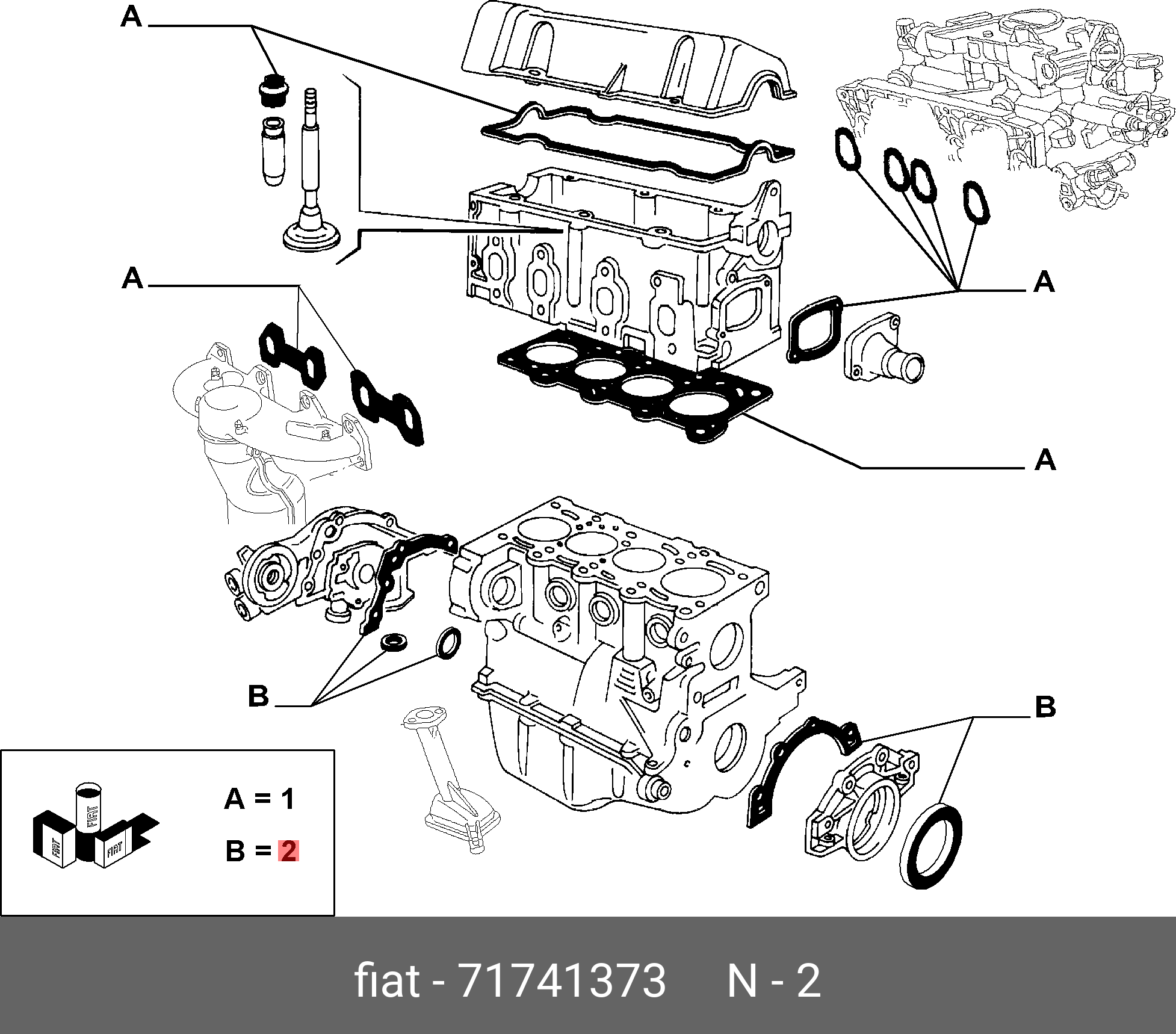 A

A

A

A

B

B

FIAT
FIAT
FIAT

A = 1

B = 2

fiat - 71741373 N - 2