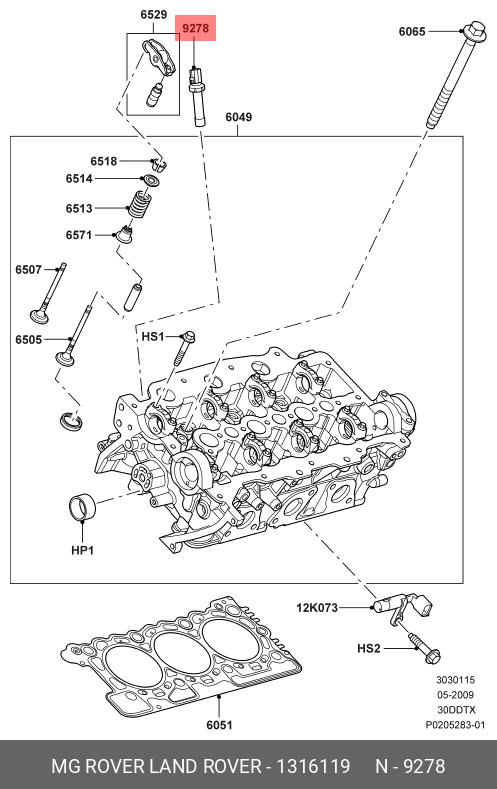 6529
9278
6065
6049
6518
6514
6513
6571
6507
6505
HS1
HP1
12K073
HS2
6051
3030115
05-2009
30DDTX
P0205283-01

MG ROVER LAND ROVER - 1316119 N - 9278