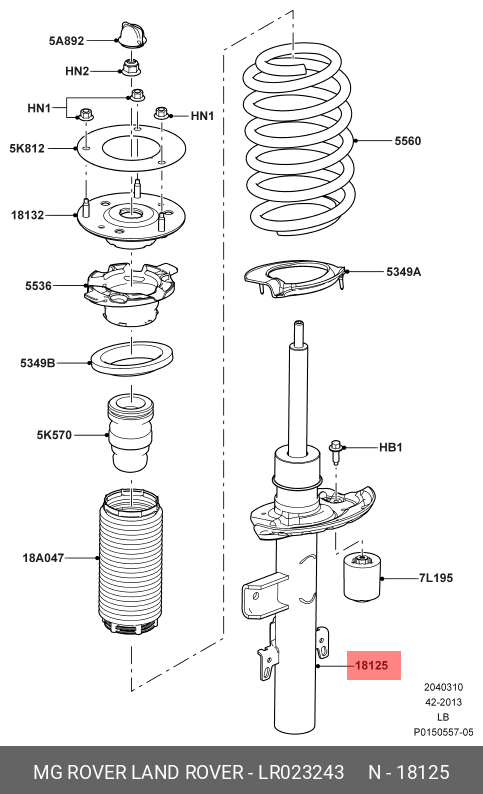 5A892
HN2
HN1
HN1
5K812
18132
5536
5349B
5K570
18A047
5560
5349A
HB1
7L195
18125
2040310
42-2013
LB
P0150557-05
MG ROVER LAND ROVER - LR023243 N - 18125