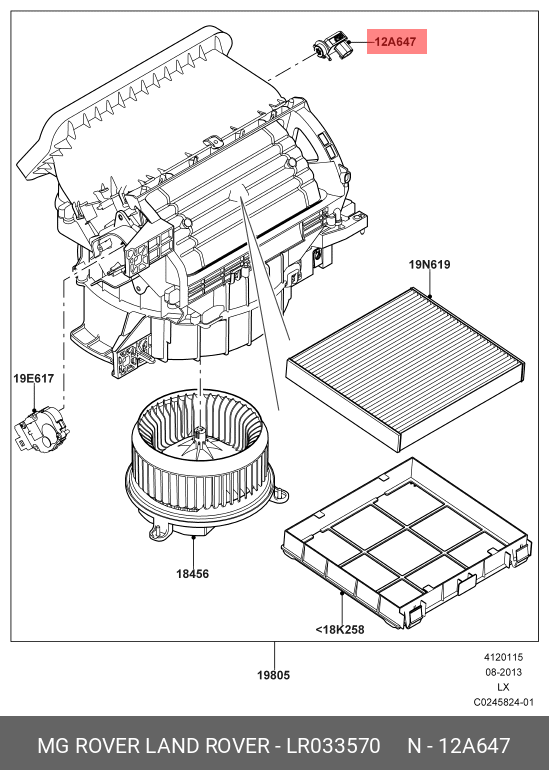 12A647

19N619

19E617

18456

<18K258

19805

4120115
08-2013
LX
C0245824-01

MG ROVER LAND ROVER - LR033570 N - 12A647