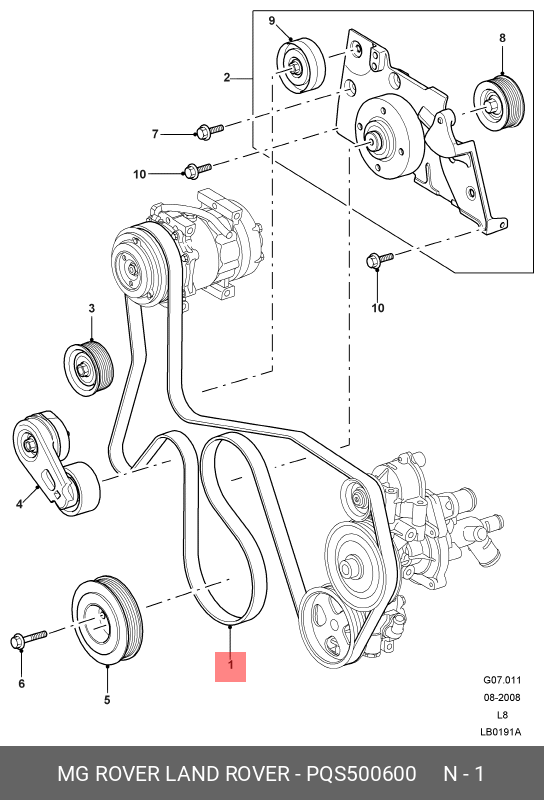 9
8
2
7
10
10
3
4
1
6
5
G07.011
08-2008
L8
LB0191A
MG ROVER LAND ROVER - PQS500600 N - 1