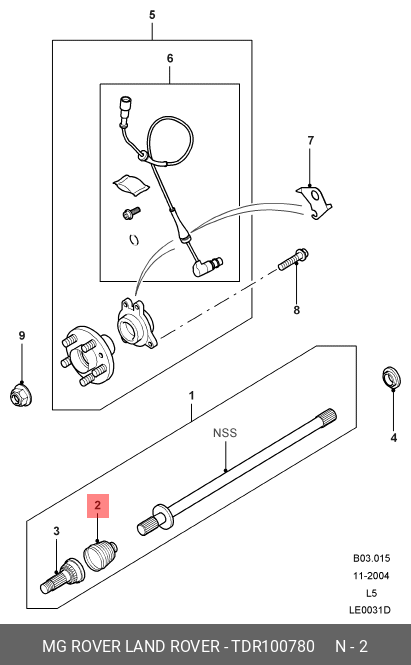 5

6

7

8

9

1

NSS

4

2

3

B03.015
11-2004
L5
LE0031D

MG ROVER LAND ROVER - TDR100780 N - 2