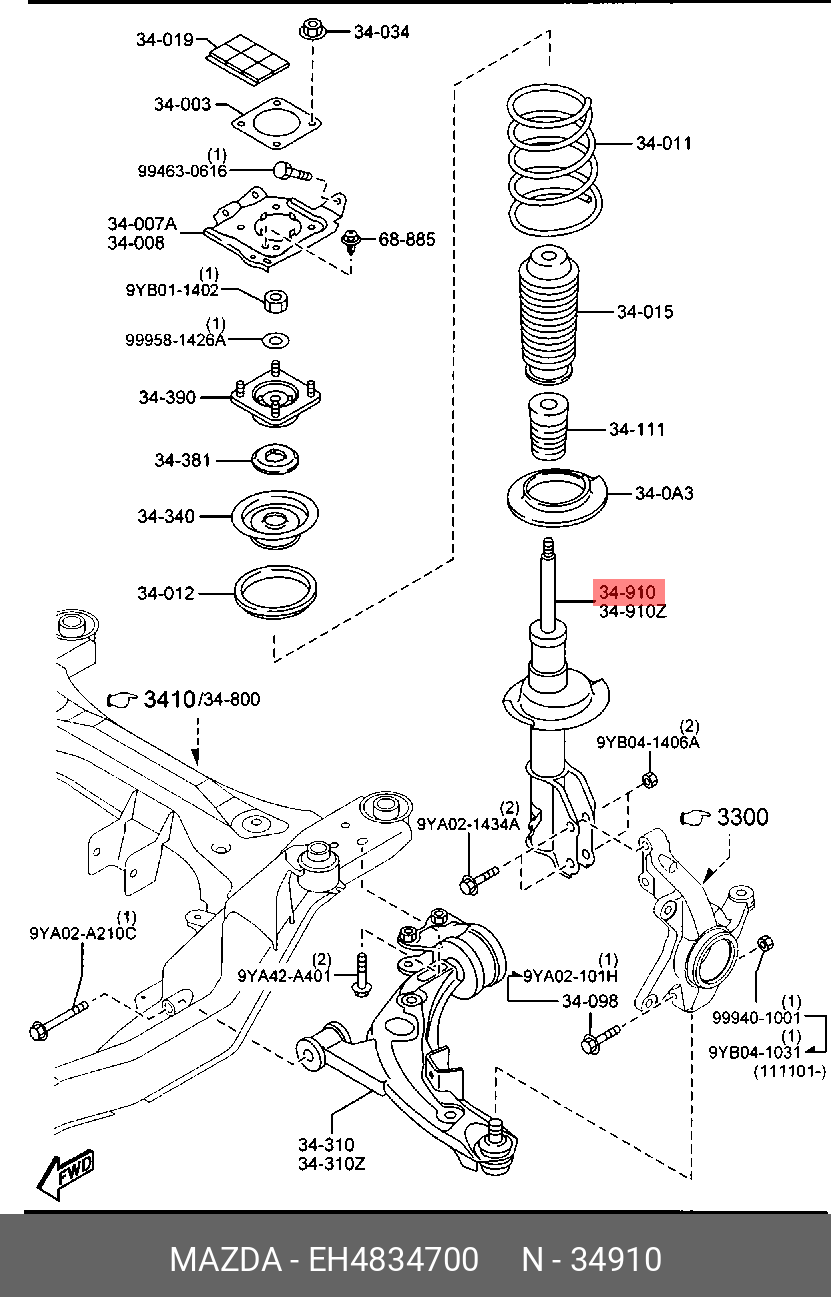 34-019
34-034
34-003
(1)
99463-0616
34-007A
34-008
68-885
(1)
9YB01-1402
(1)
99958-1426A
34-390
34-381
34-340
34-012
34-011
34-015
34-111
34-0A3
34-910
34-910Z
3410/34-800
(2)
9YB04-1406A
(2)
9YA02-1434A
3300
(1)
9YA02-A210C
(2)
9YA42-A401
(1)
9YA02-101H
34-098
(1)
99940-1001
(1)
9YB04-1031
(111101-)
34-310
34-310Z
FWD
MAZDA - EH4834700 N - 34910