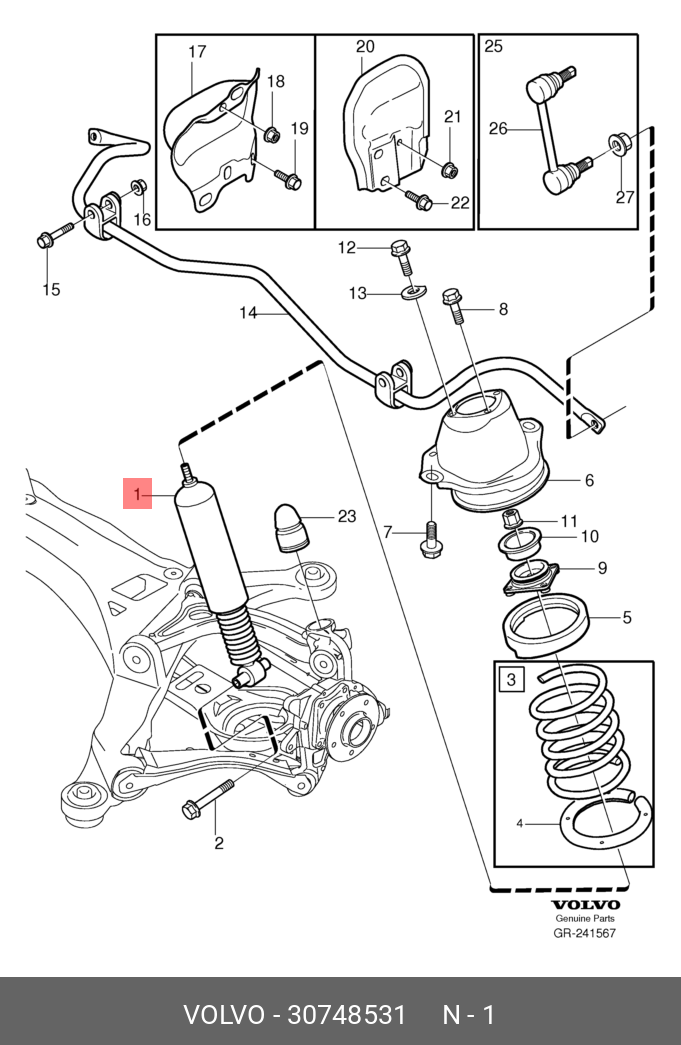 17
18
19
20
21
22
25
26
27
16
15
12
13
8
14
6
1
23
7
11
10
9
5
3
4
2
VOLVO
Genuine Parts
GR-241567

VOLVO - 30748531 N - 1