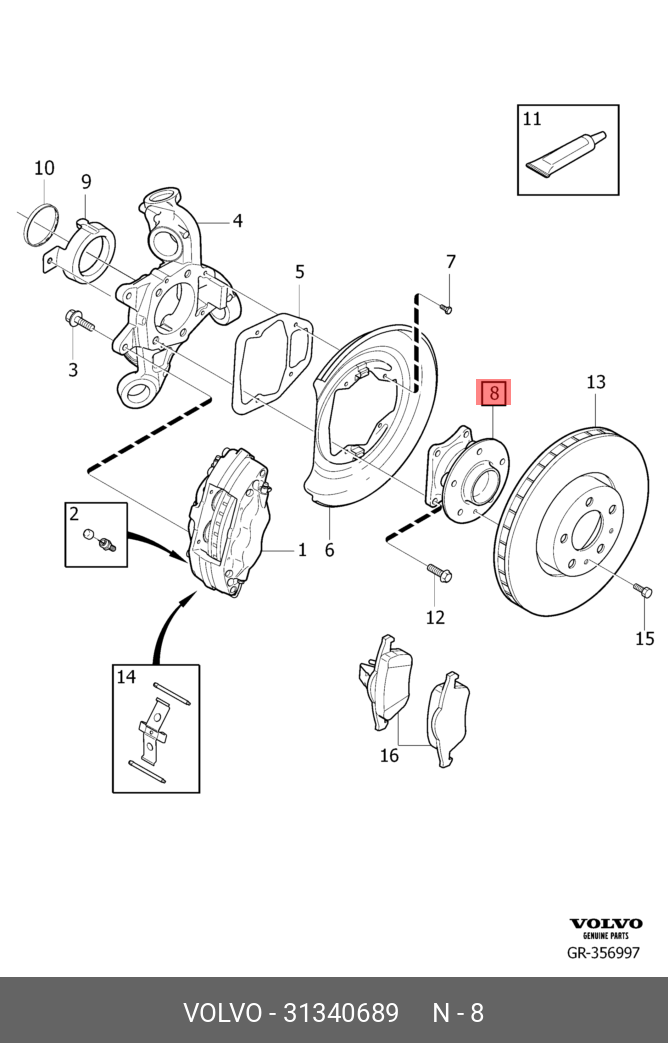 11
10
9
4
5
7
3
8
13
2
1
6
12
15
14
16
VOLVO
GENUINE PARTS
GR-356997
VOLVO - 31340689 N - 8