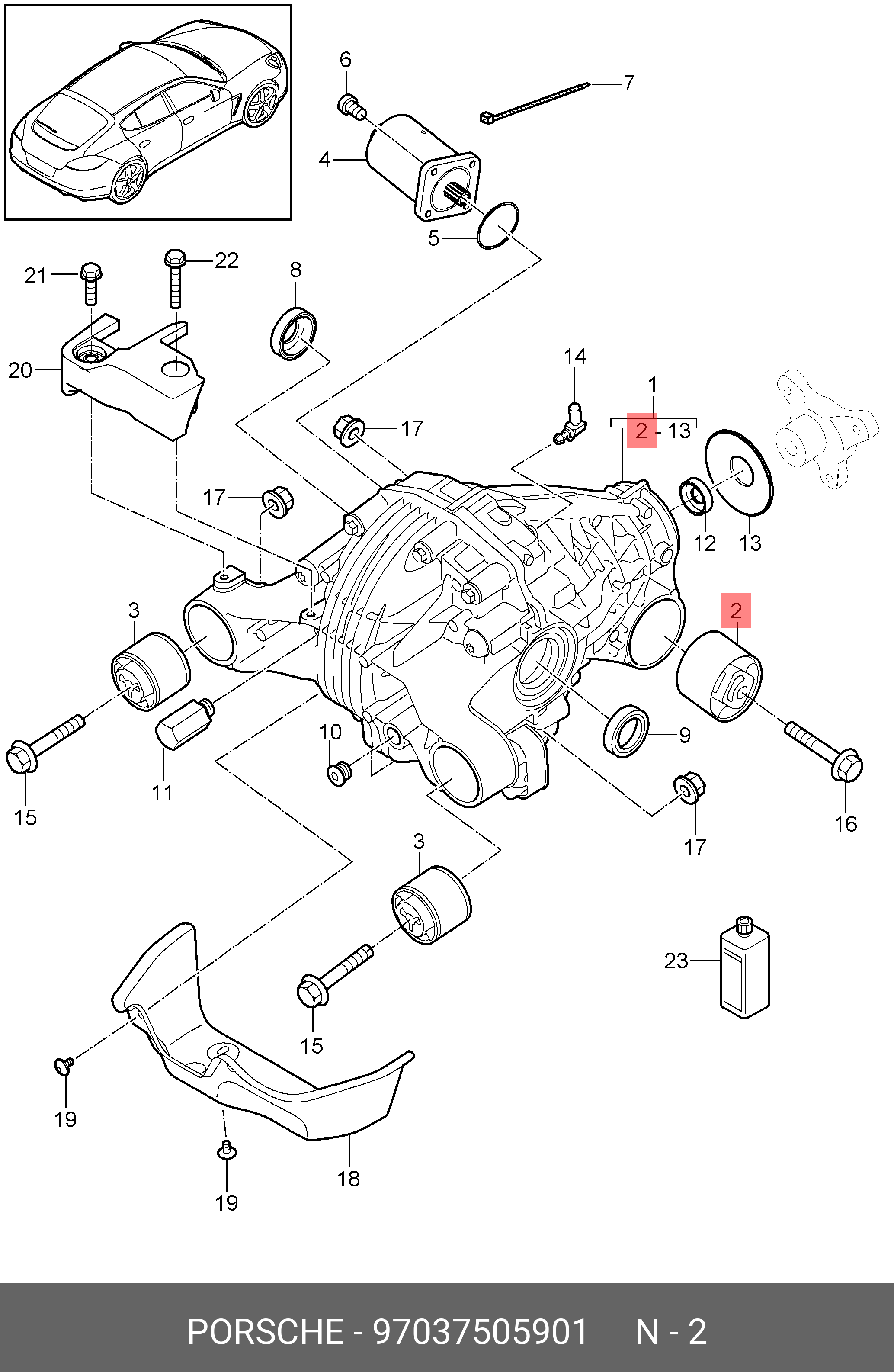 6
7
4
5
21
22
8
20
14
1
2 - 13
17
17
12
13
3
2
10
9
11
15
16
17
3
23
15
19
18
19

PORSCHE - 97037505901 N - 2