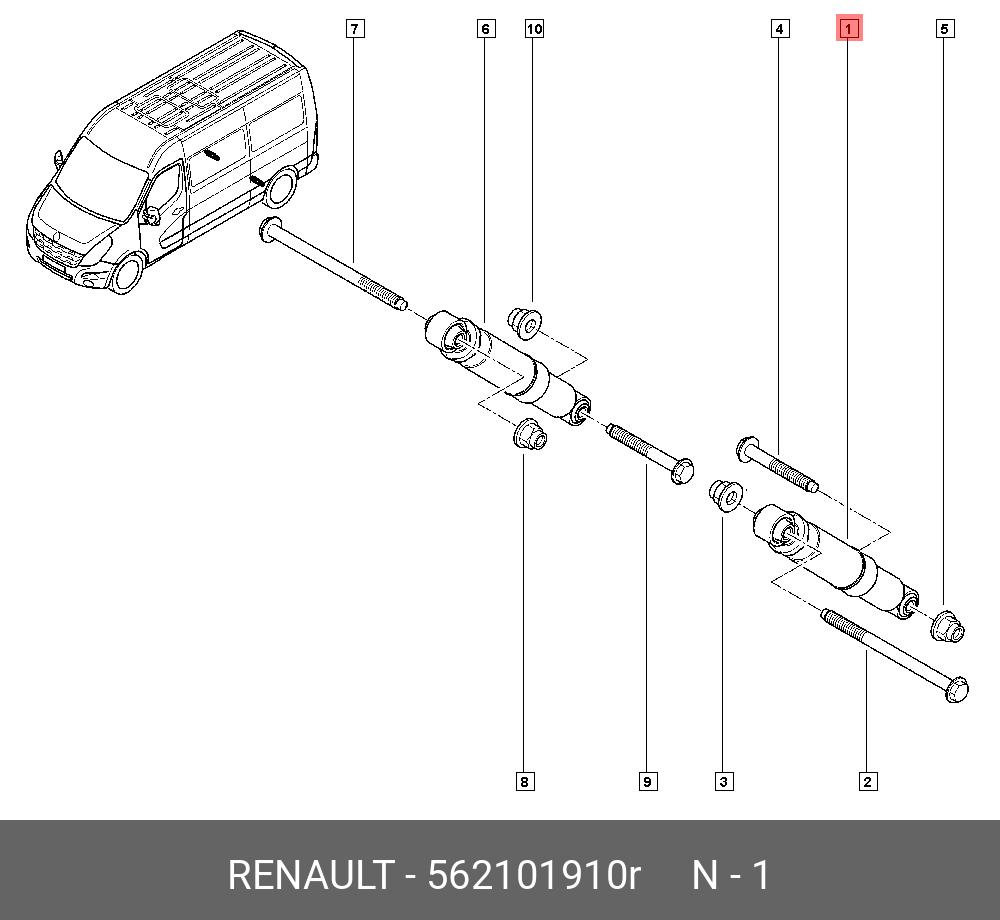 7
6
10
4
1
5
8
9
3
2

RENAULT - 562101910r N - 1